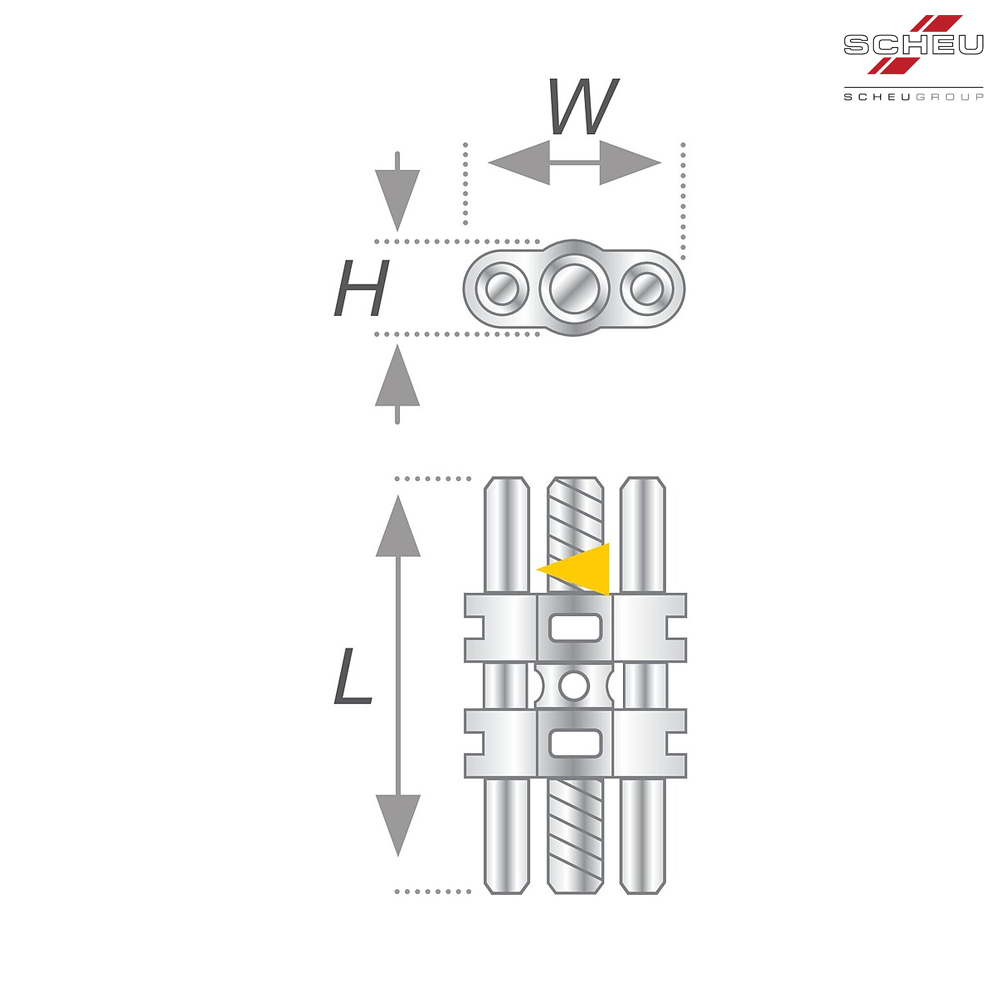 SCHEU
SCHEUGROUP

W

H

L